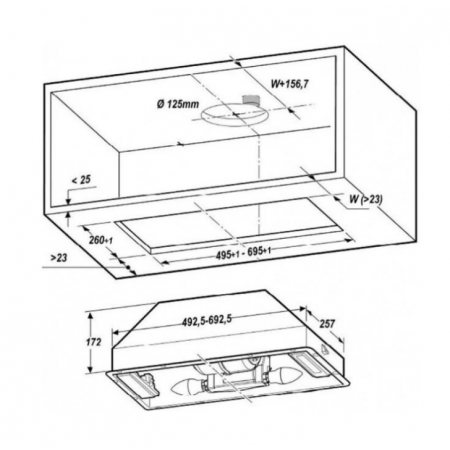 W+156,7

Ø 125mm

< 25

W (>23)

260+1

>23

495+1 - 695+1

492,5-692,5

257

172